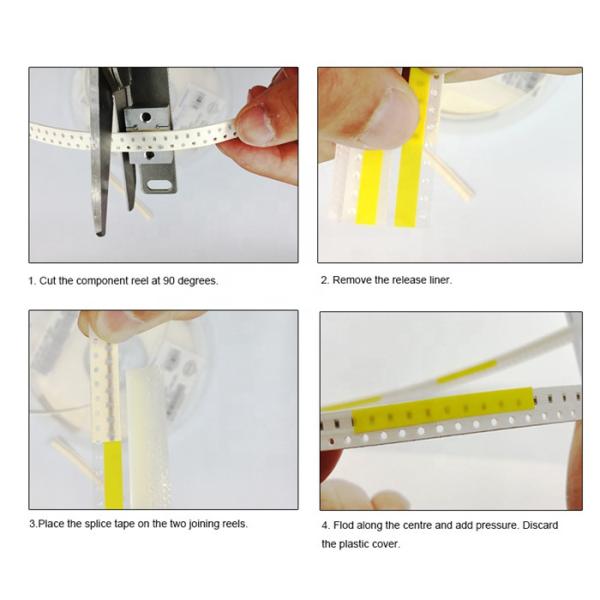 1. Cut the component reel at 90 degrees.

2. Remove the release liner.

3.Place the splice tape on the two joining reels.

4. Flod along the centre and add pressure. Discard the plastic cover.