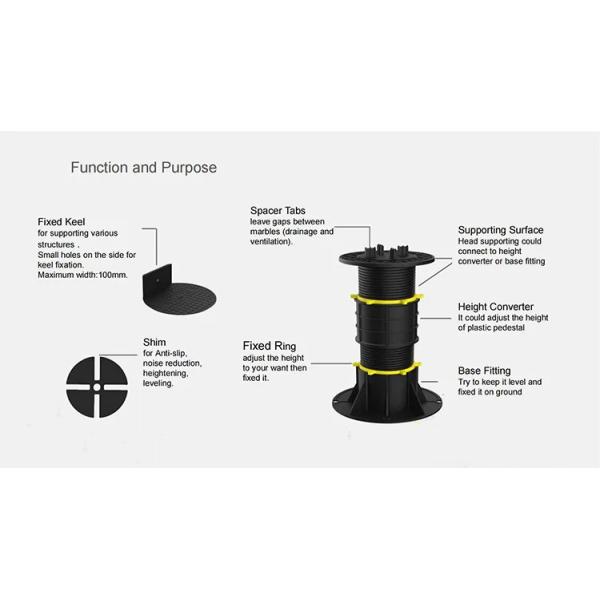 Function and Purpose

Fixed Keel
for supporting various structures .
Small holes on the side for keel fixation.
Maximum width:100mm.

Shim
for Anti-slip, noise reduction, heightening, leveling.

Spacer Tabs
leave gaps between marbles (drainage and ventilation).

Fixed Ring
adjust the height to your want then fixed it.

Supporting Surface
Head supporting could connect to height converter or base fitting

Height Converter
It could adjust the height of plastic pedestal

Base Fitting
Try to keep it level and fixed it on ground