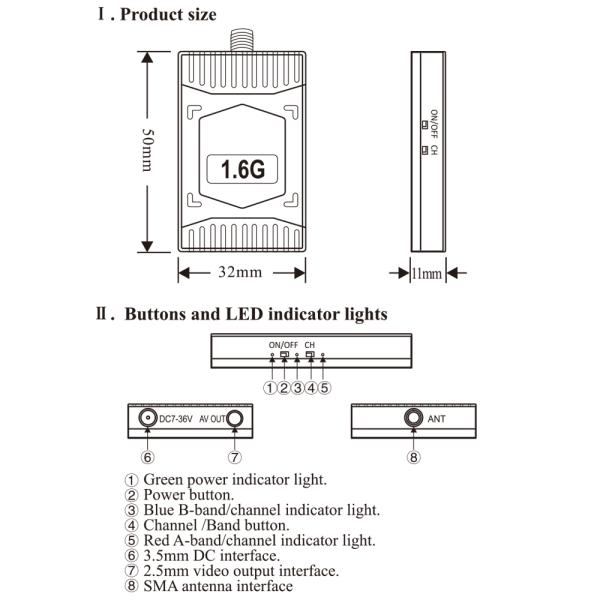 Ⅰ. Product size

50mm

1.6G

32mm

ON/OFF CH

11mm

Ⅱ. Buttons and LED indicator lights

ON/OFF CH

①②③④⑤

DC7-36V AV OUT

⑥ ⑦

ANT

⑧

① Green power indicator light.
② Power button.
③ Blue B-band/channel indicator light.
④ Channel /Band button.
⑤ Red A-band/channel indicator light.
⑥ 3.5mm DC interface.
⑦ 2.5mm video output interface.
⑧ SMA antenna interface