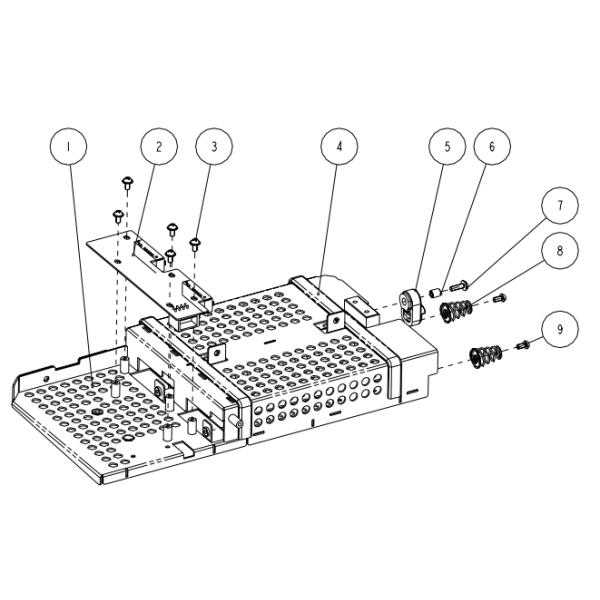 1
2
3
4
5
6
7
8
9