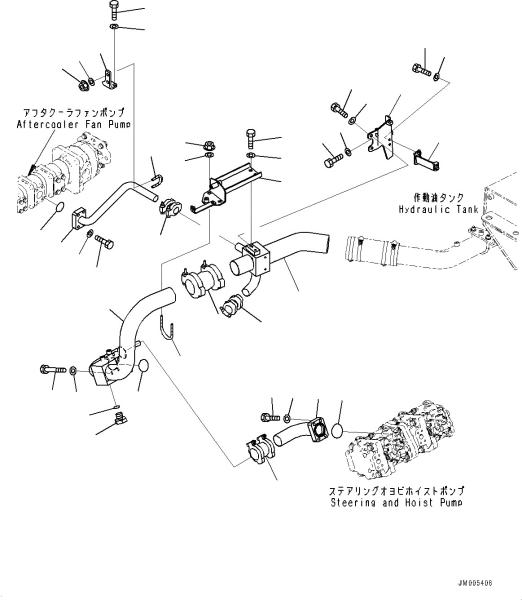 アフタクーラファンポンプ
Aftercooler Fan Pump

作動油タンク
Hydraulic Tank

ステアリングオヨビホイストポンプ
Steering and Hoist Pump

JM005406