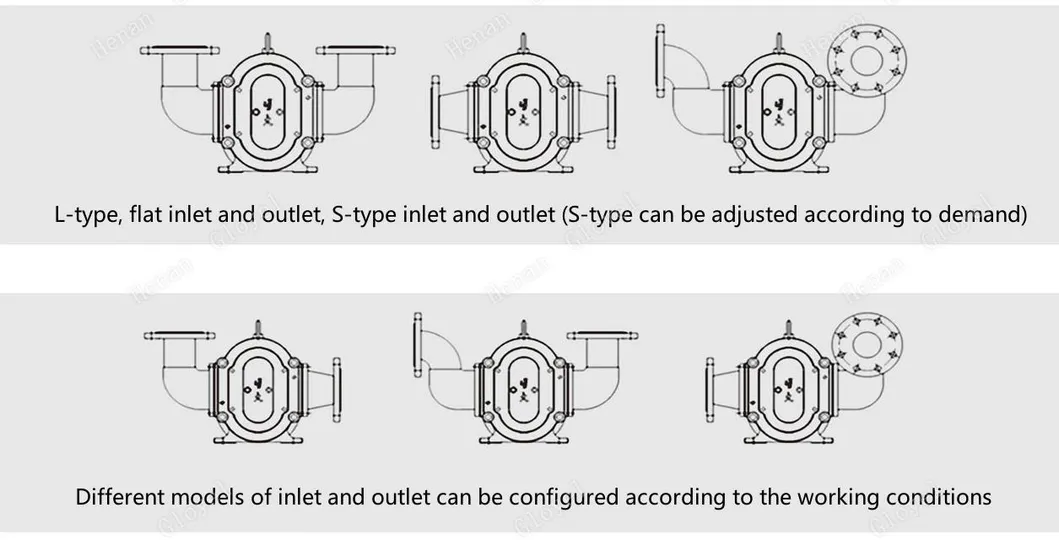 L-type, flat inlet and outlet, S-type inlet and outlet (S-type can be adjusted according to demand)

Different models of inlet and outlet can be configured according to the working conditions