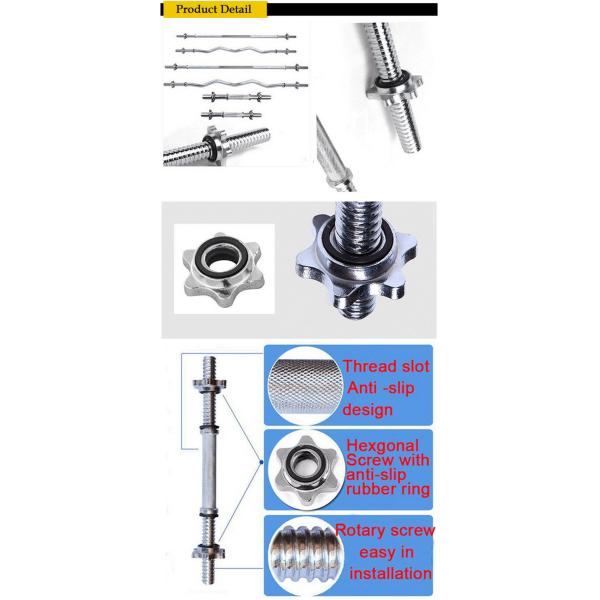 Product Detail

Thread slot
Anti -slip
design

Hexgonal
Screw with
anti-slip
rubber ring

Rotary screw
easy in
installation