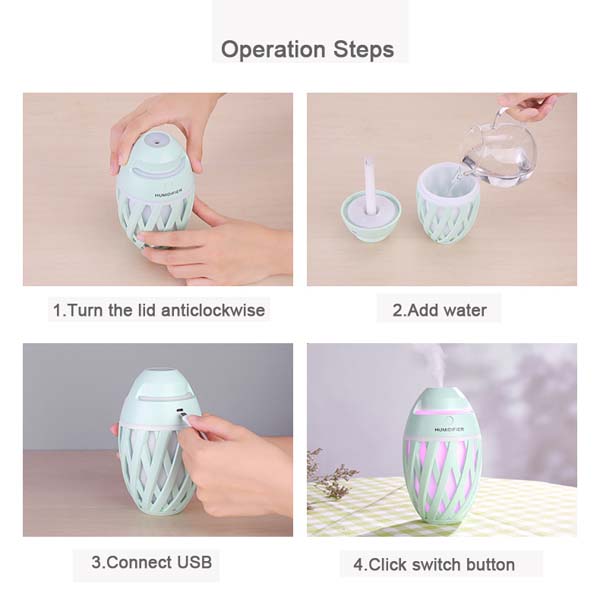 Operation Steps

HUMIDIFIER

1.Turn the lid anticlockwise

2.Add water

3.Connect USB

HUMIDIFIER

4.Click switch button