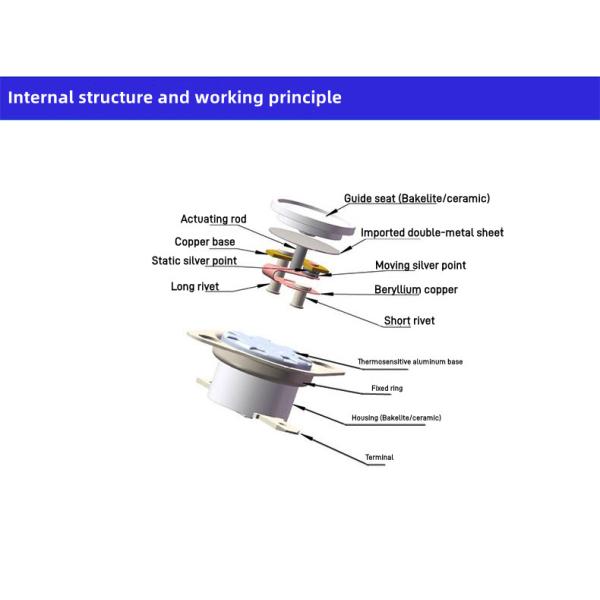 Internal structure and working principle

Guide seat (Bakelite/ceramic)

Actuating rod

Imported double-metal sheet

Copper base

Static silver point

Moving silver point

Long rivet

Beryllium copper

Short rivet

Thermosensitive aluminum base

Fixed ring

Housing (Bakelite/ceramic)

Terminal