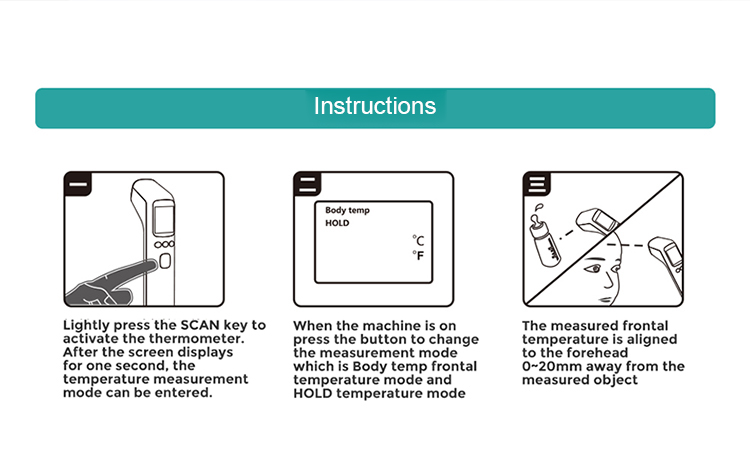 Instructions

一

Lightly press the SCAN key to activate the thermometer. After the screen displays for one second, the temperature measurement mode can be entered.

二

Body temp
HOLD
°C
°F

When the machine is on press the button to change the measurement mode which is Body temp frontal temperature mode and HOLD temperature mode

三

The measured frontal temperature is aligned to the forehead 0~20mm away from the measured object