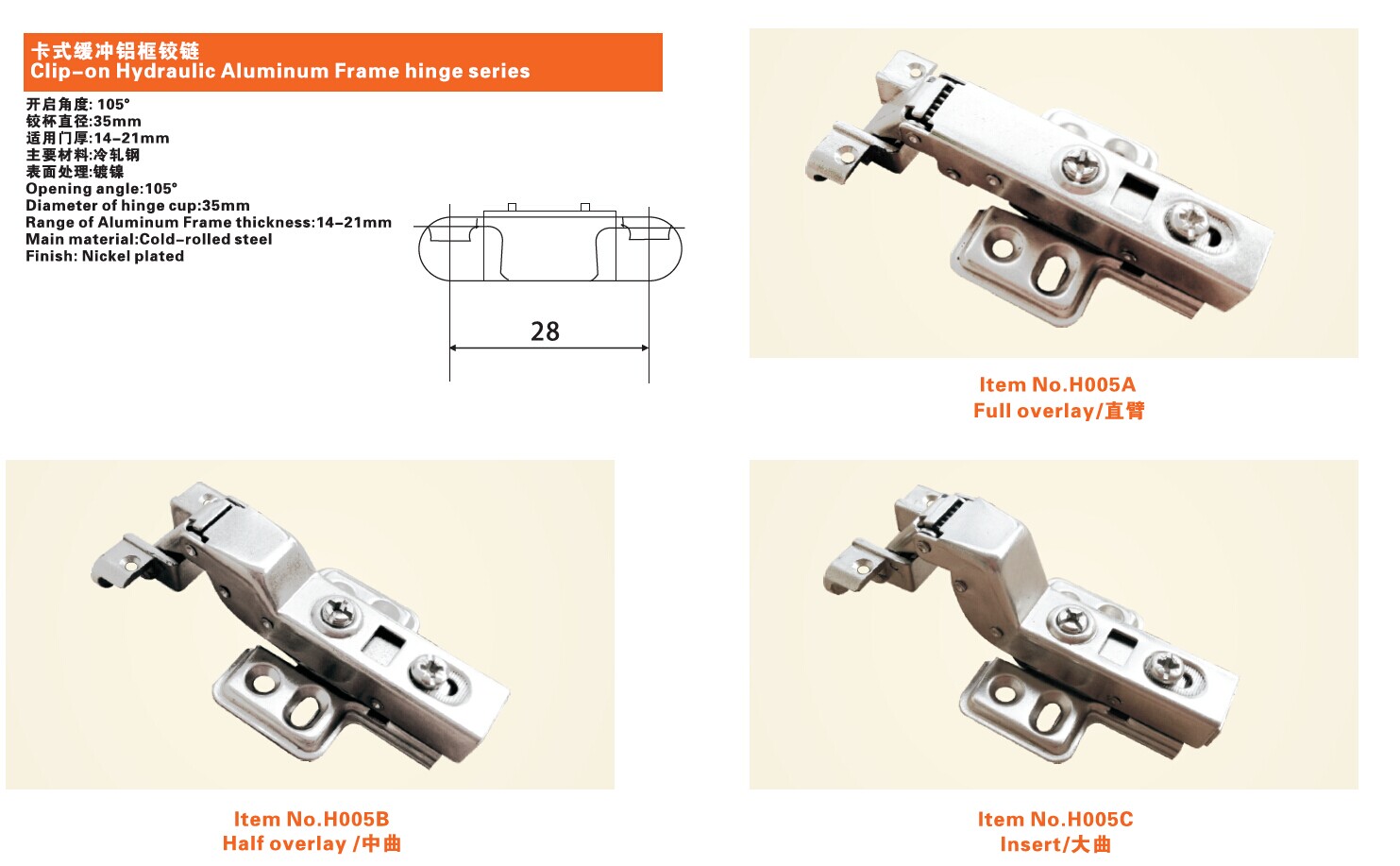 卡式缓冲铝框铰链
Clip-on Hydraulic Aluminum Frame hinge series

开启角度: 105°
铰杯直径:35mm
适用门厚:14-21mm
主要材料:冷轧钢
表面处理:镀镍
Opening angle:105°
Diameter of hinge cup:35mm
Range of Aluminum Frame thickness:14-21mm
Main material:Cold-rolled steel
Finish: Nickel plated

28

Item No.H005A
Full overlay/直臂

Item No.H005B
Half overlay /中曲

Item No.H005C
Insert/大曲