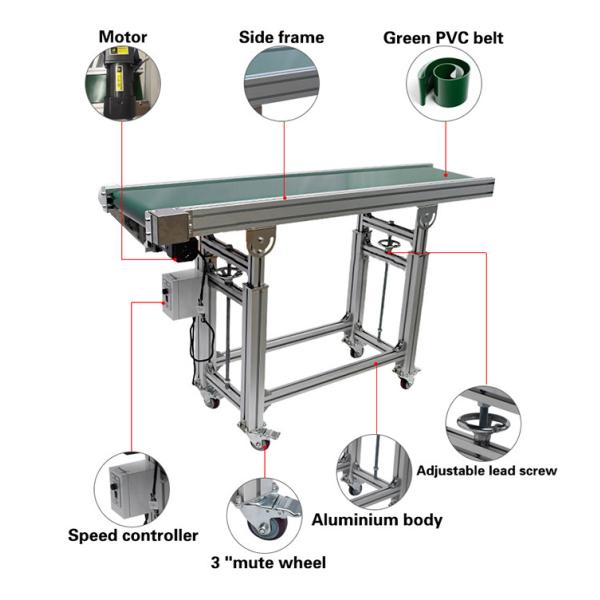 Motor

Side frame

Green PVC belt

Adjustable lead screw

Aluminium body

Speed controller

3 "mute wheel