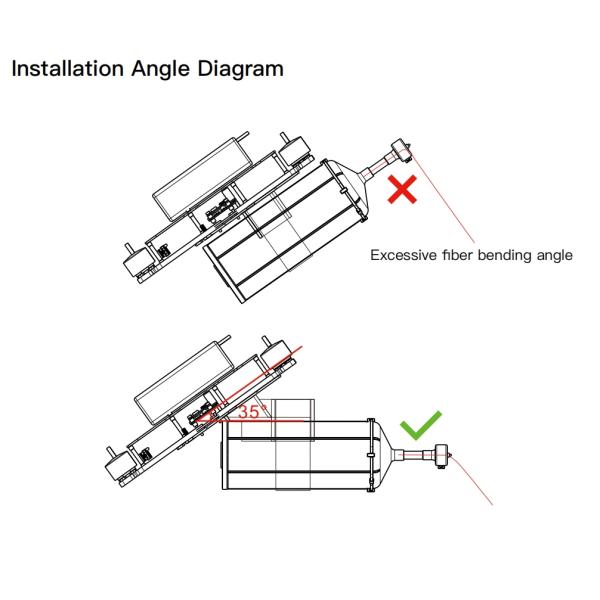 Installation Angle Diagram

Excessive fiber bending angle

35°