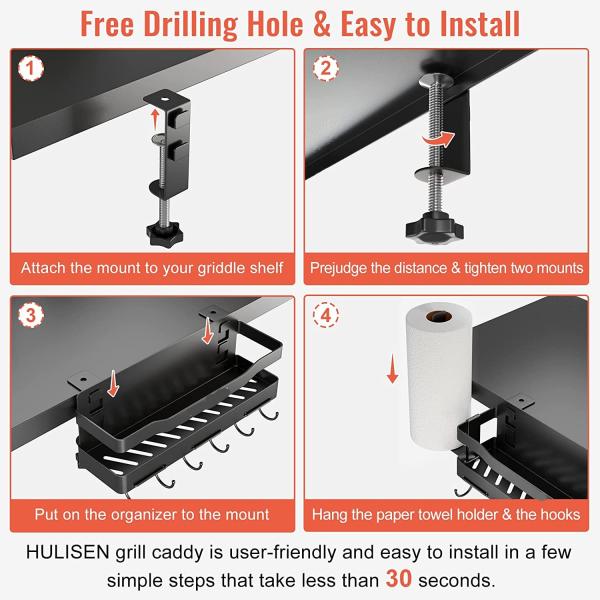 Free Drilling Hole & Easy to Install

1

Attach the mount to your griddle shelf

2

Prejudge the distance & tighten two mounts

3

Put on the organizer to the mount

4

Hang the paper towel holder & the hooks

HULISEN grill caddy is user-friendly and easy to install in a few simple steps that take less than 30 seconds.