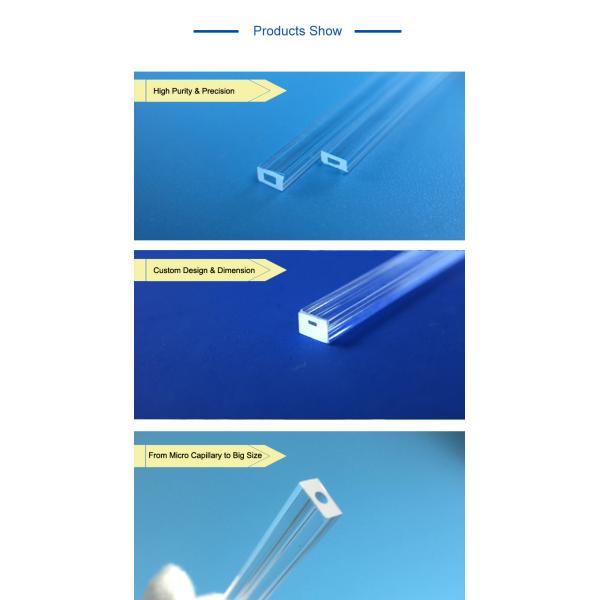 Products Show

High Purity & Precision

Custom Design & Dimension

From Micro Capillary to Big Size