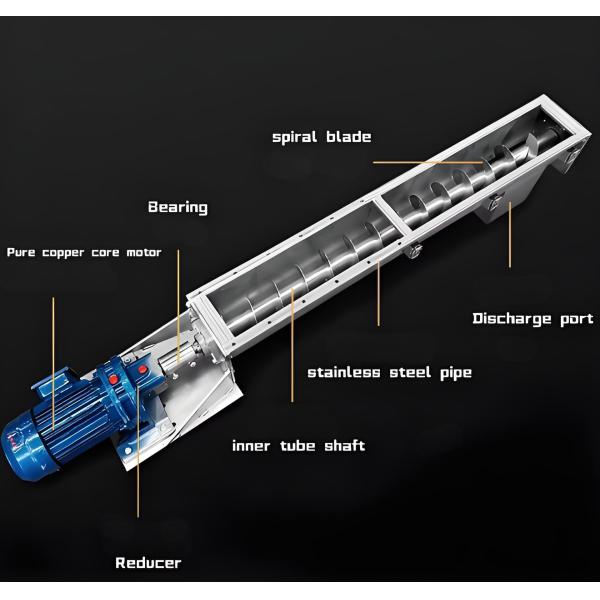 spiral blade

Bearing

Pure copper core motor

Discharge port

stainless steel pipe

inner tube shaft

Reducer