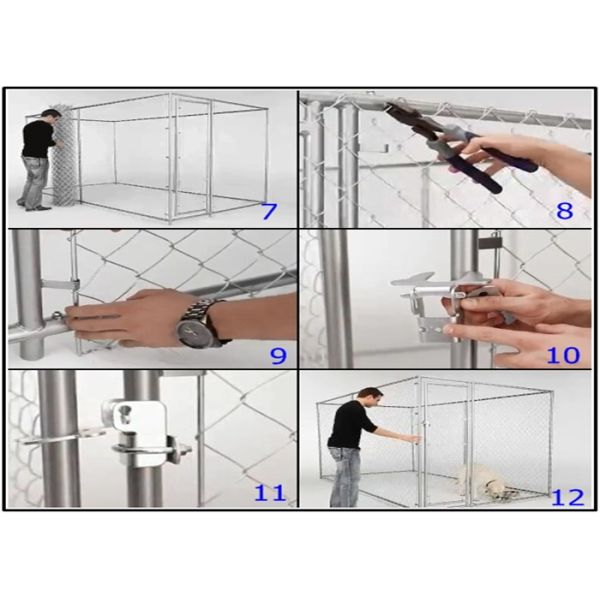 7

8

9

10

11

12