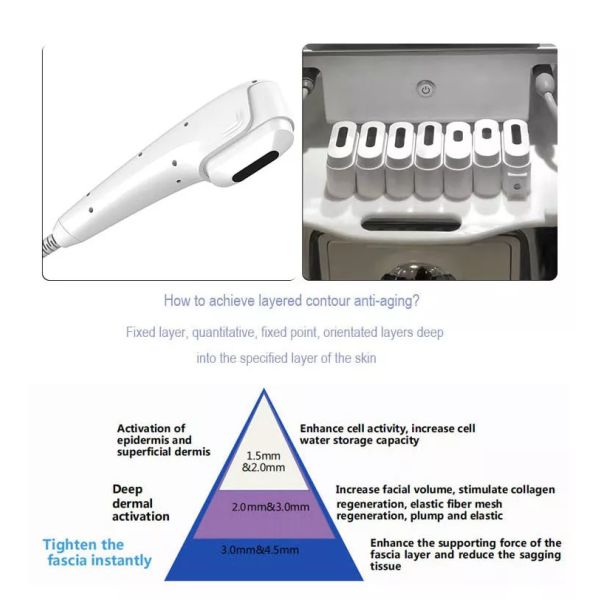 How to achieve layered contour anti-aging?

Fixed layer, quantitative, fixed point, orientated layers deep into the specified layer of the skin

Activation of epidermis and superficial dermis

1.5mm &2.0mm

Enhance cell activity, increase cell water storage capacity

Deep dermal activation

2.0mm&3.0mm

Increase facial volume, stimulate collagen regeneration, elastic fiber mesh regeneration, plump and elastic

Tighten the fascia instantly

3.0mm&4.5mm

Enhance the supporting force of the fascia layer and reduce the sagging tissue