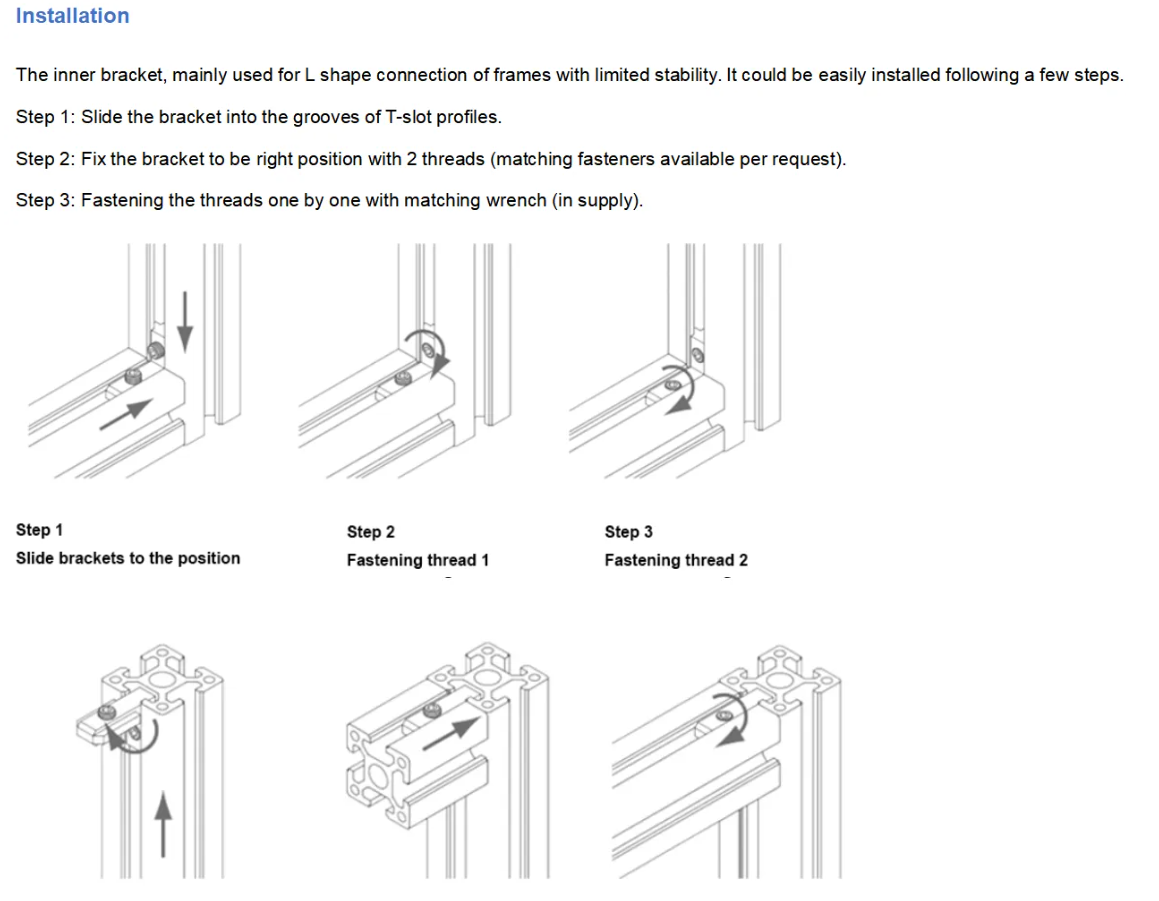 Installation

The inner bracket, mainly used for L shape connection of frames with limited stability. It could be easily installed following a few steps.

Step 1: Slide the bracket into the grooves of T-slot profiles.

Step 2: Fix the bracket to be right position with 2 threads (matching fasteners available per request).

Step 3: Fastening the threads one by one with matching wrench (in supply).

Step 1
Slide brackets to the position

Step 2
Fastening thread 1

Step 3
Fastening thread 2