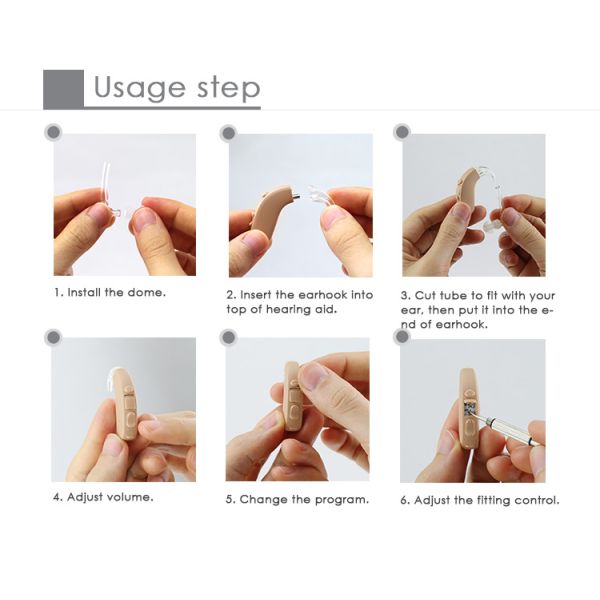 Usage step

1. Install the dome.

2. Insert the earhook into top of hearing aid.

3. Cut tube to fit with your ear, then put it into the end of earhook.

4. Adjust volume.

5. Change the program.

6. Adjust the fitting control.