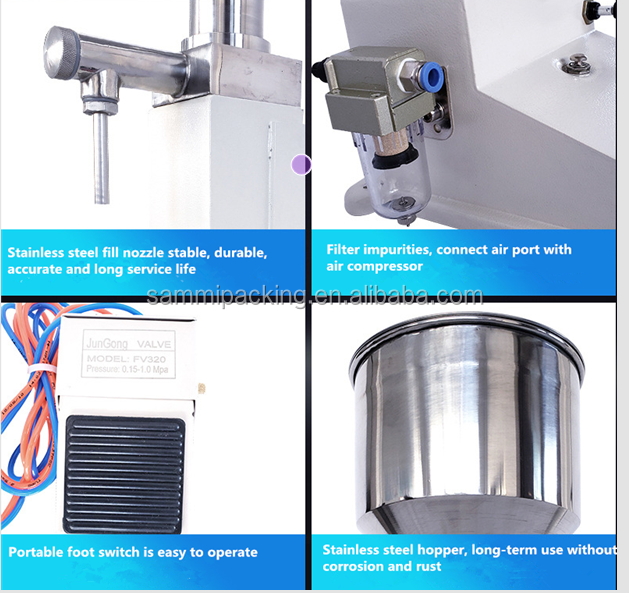 Stainless steel fill nozzle stable, durable, accurate and long service life

Filter impurities, connect air port with air compressor

sammipacking.en.alibaba.com

JunGong VALVE
MODEL: FV320
Pressure: 0.15-1.0 Mpa

Portable foot switch is easy to operate

Stainless steel hopper, long-term use without corrosion and rust