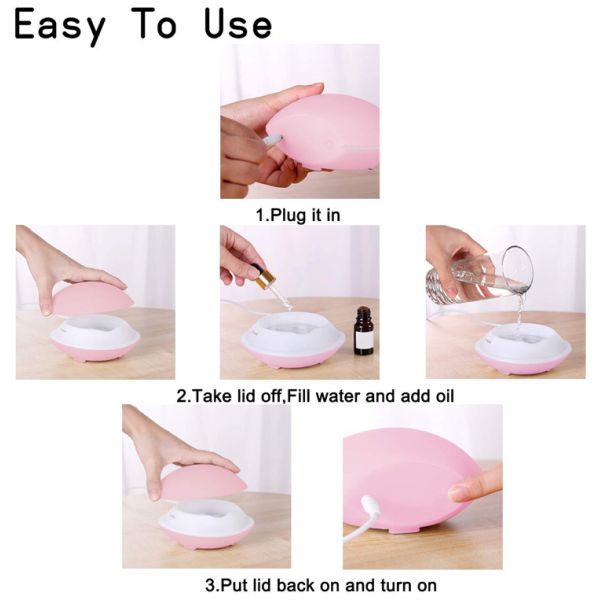 Easy To Use

1.Plug it in

2.Take lid off,Fill water and add oil

3.Put lid back on and turn on