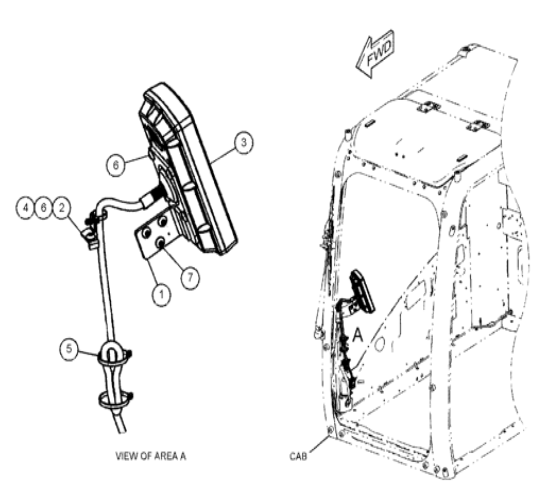 FWD

3

6

4 6 2

7

1

5

A

VIEW OF AREA A

CAB