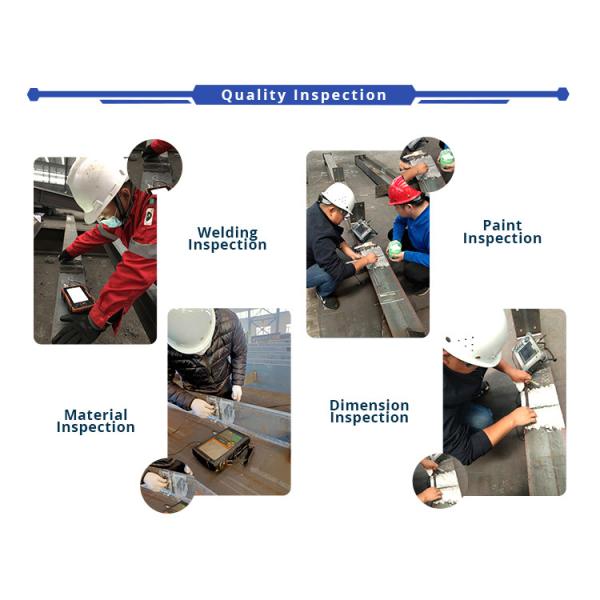 Quality Inspection

Welding Inspection

Paint Inspection

Material Inspection

Dimension Inspection