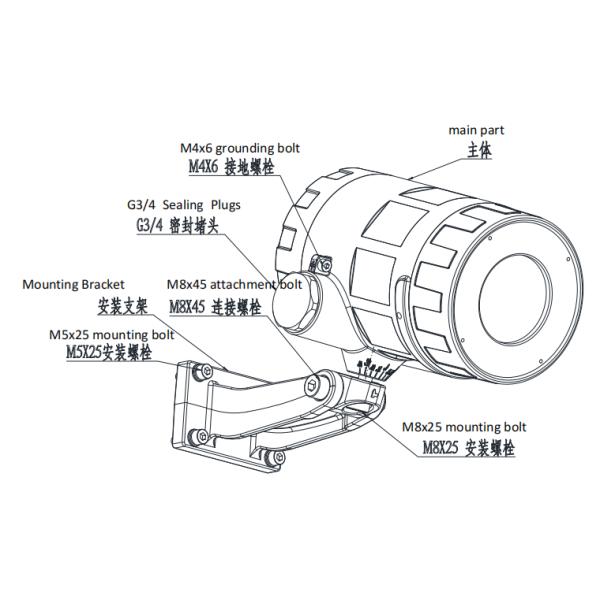 main part
主体

M4x6 grounding bolt
M4X6 接地螺栓

G3/4 Sealing Plugs
G3/4 密封堵头

Mounting Bracket
安装支架

M8x45 attachment bolt
M8X45 连接螺栓

M5x25 mounting bolt
M5X25安装螺栓

M8x25 mounting bolt
M8X25 安装螺栓