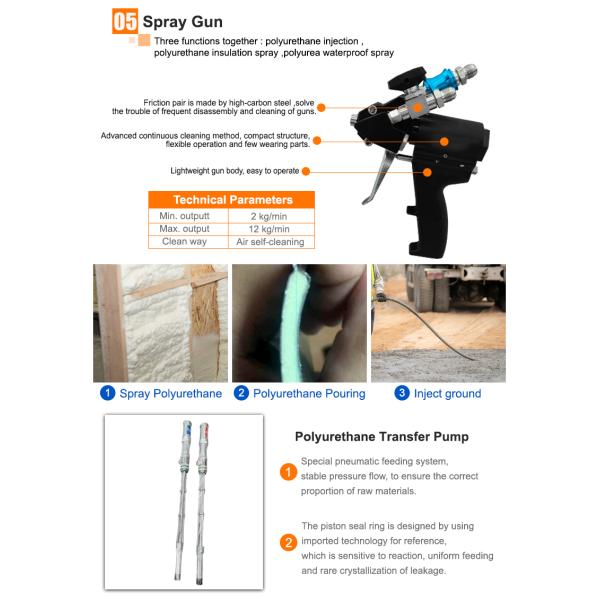 05 Spray Gun

Three functions together : polyurethane injection , polyurethane insulation spray ,polyurea waterproof spray

Friction pair is made by high-carbon steel ,solve the trouble of frequent disassembly and cleaning of guns.

Advanced continuous cleaning method, compact structure, flexible operation and few wearing parts.

Lightweight gun body, easy to operate

| Technical Parameters | |
|---|---|
| Min. outputt | 2 kg/min |
| Max. output | 12 kg/min |
| Clean way | Air self-cleaning |

1 Spray Polyurethane

2 Polyurethane Pouring

3 Inject ground

Polyurethane Transfer Pump

1 Special pneumatic feeding system, stable pressure flow, to ensure the correct proportion of raw materials.

2 The piston seal ring is designed by using imported technology for reference, which is sensitive to reaction, uniform feeding and rare crystallization of leakage.