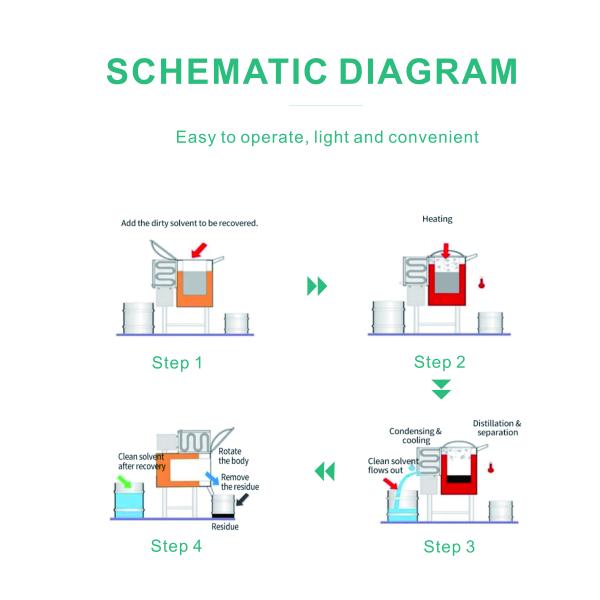 SCHEMATIC DIAGRAM

Easy to operate, light and convenient

Add the dirty solvent to be recovered.

Step 1

Heating

Step 2

Condensing & cooling

Distillation & separation

Clean solvent flows out

Step 3

Clean solvent after recovery

Rotate the body

Remove the residue

Residue

Step 4