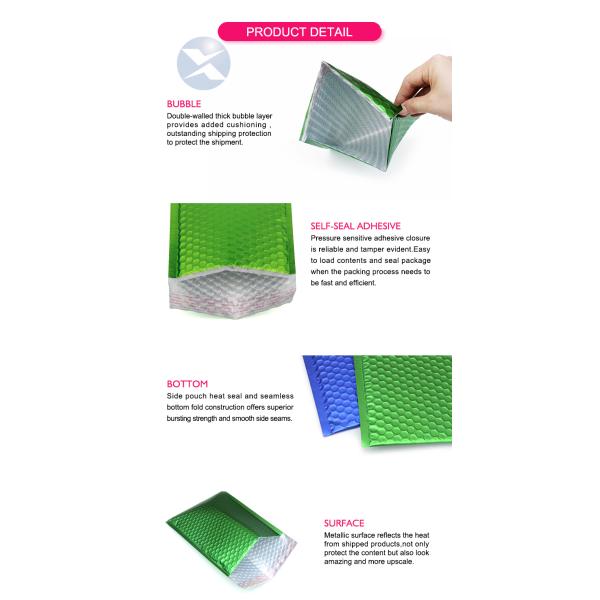 PRODUCT DETAIL

BUBBLE
Double-walled thick bubble layer provides added cushioning , outstanding shipping protection to protect the shipment.

SELF-SEAL ADHESIVE
Pressure sensitive adhesive closure is reliable and tamper evident.Easy to load contents and seal package when the packing process needs to be fast and efficient.

BOTTOM
Side pouch heat seal and seamless bottom fold construction offers superior bursting strength and smooth side seams.

SURFACE
Metallic surface reflects the heat from shipped products,not only protect the content but also look amazing and more upscale.