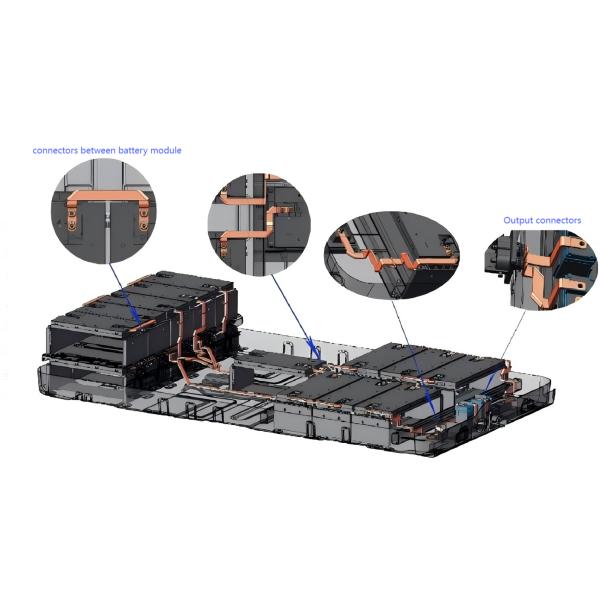 connectors between battery module

Output connectors