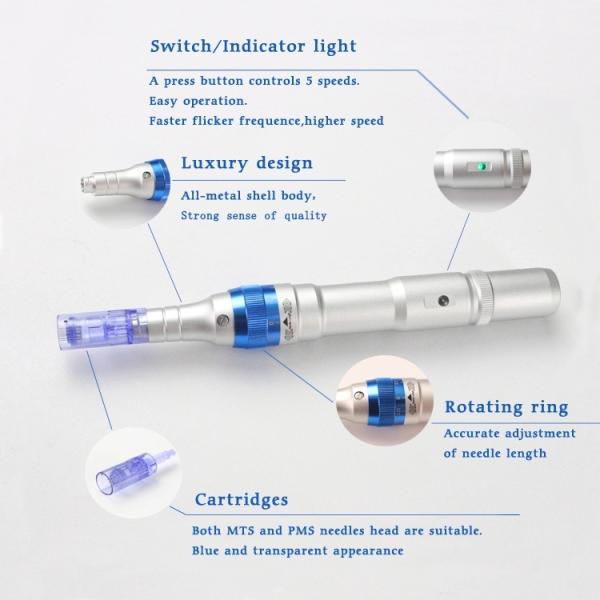 Switch/Indicator light

A press button controls 5 speeds.
Easy operation.
Faster flicker frequence,higher speed

Luxury design

All-metal shell body,
Strong sense of quality

Rotating ring

Accurate adjustment
of needle length

Cartridges

Both MTS and PMS needles head are suitable.
Blue and transparent appearance