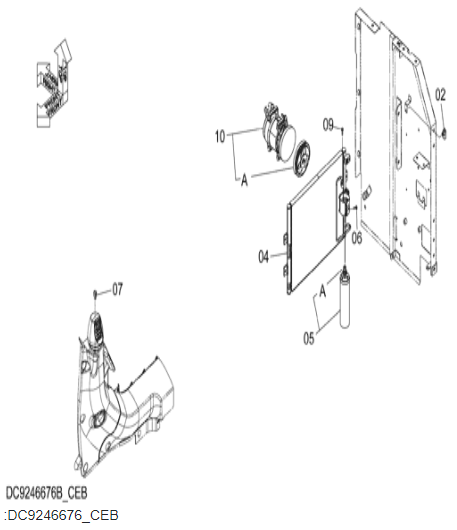 02
09
10
A
06
04
A
05
07
DC9246676B_CEB
:DC9246676_CEB