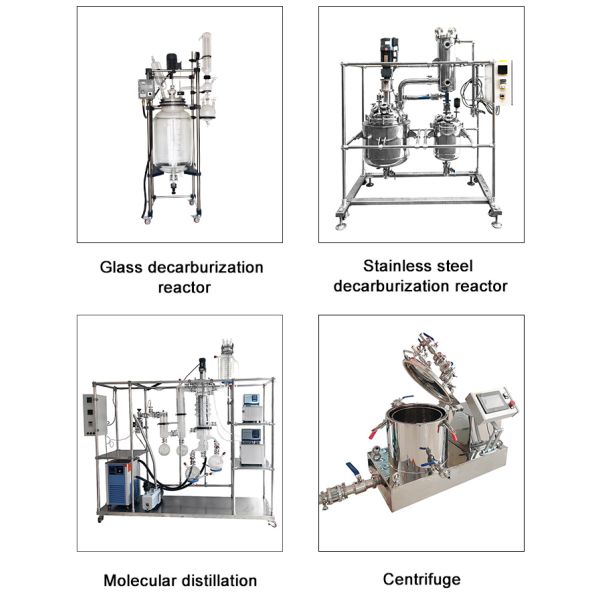 Glass decarburization reactor

Stainless steel decarburization reactor

Molecular distillation

Centrifuge