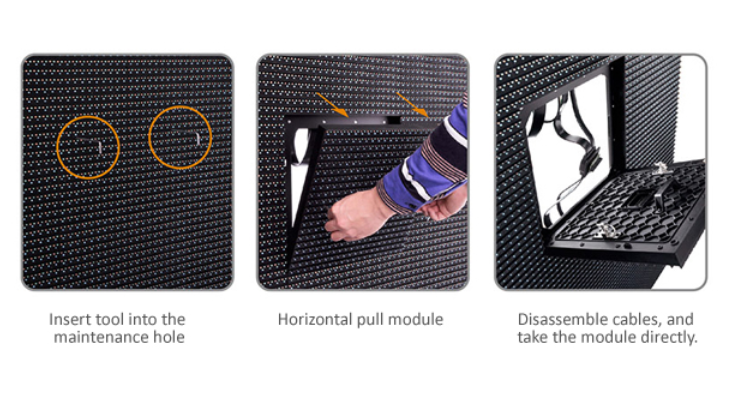 Insert tool into the maintenance hole

Horizontal pull module

Disassemble cables, and take the module directly.