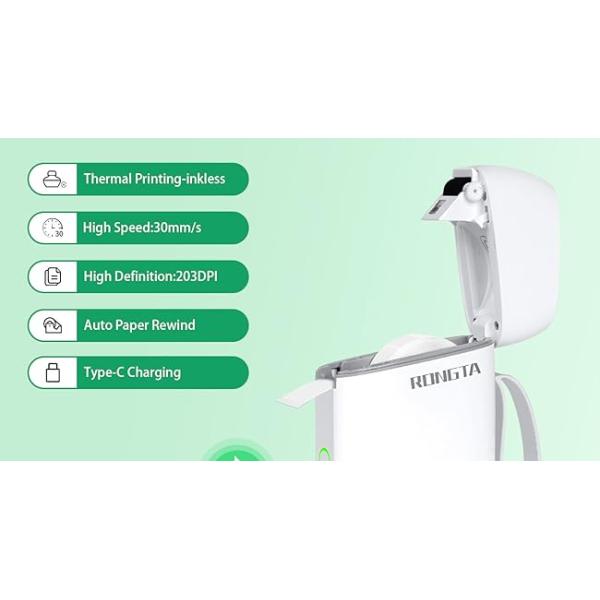 Thermal Printing-inkless

30

High Speed:30mm/s

High Definition:203DPI

Auto Paper Rewind

Type-C Charging

RONGTA