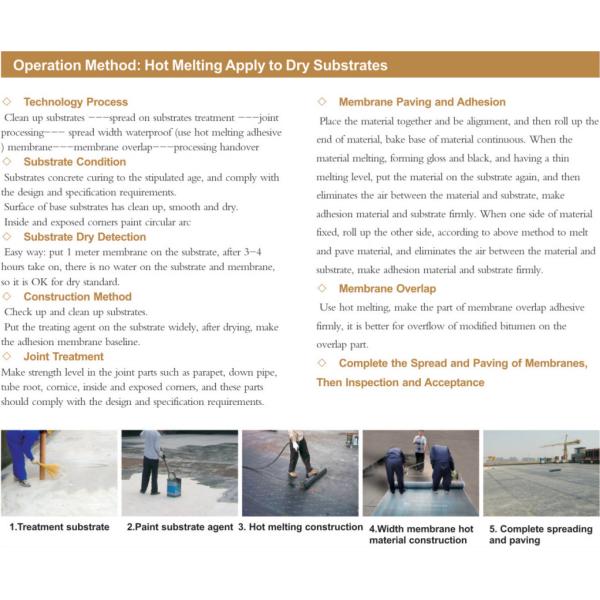 Operation Method: Hot Melting Apply to Dry Substrates

◇ Technology Process
Clean up substrates ---spread on substrates treatment ---joint processing--- spread width waterproof (use hot melting adhesive ) membrane---membrane overlap---processing handover

◇ Substrate Condition
Substrates concrete curing to the stipulated age, and comply with the design and specification requirements.
Surface of base substrates has clean up, smooth and dry.
Inside and exposed corners paint circular arc

◇ Substrate Dry Detection
Easy way: put 1 meter membrane on the substrate, after 3-4 hours take on, there is no water on the substrate and membrane, so it is OK for dry standard.

◇ Construction Method
Check up and clean up substrates.
Put the treating agent on the substrate widely, after drying, make the adhesion membrane baseline.

◇ Joint Treatment
Make strength level in the joint parts such as parapet, down pipe, tube root, cornice, inside and exposed corners, and these parts should comply with the design and specification requirements.

◇ Membrane Paving and Adhesion
Place the material together and be alignment, and then roll up the end of material, bake base of material continuous. When the material melting, forming gloss and black, and having a thin melting level, put the material on the substrate again, and then eliminates the air between the material and substrate, make adhesion material and substrate firmly. When one side of material fixed, roll up the other side, according to above method to melt and pave material, and eliminates the air between the material and substrate, make adhesion material and substrate firmly.

◇ Membrane Overlap
Use hot melting, make the part of membrane overlap adhesive firmly, it is better for overflow of modified bitumen on the overlap part.

◇ Complete the Spread and Paving of Membranes, Then Inspection and Acceptance

1.Treatment substrate
2.Paint substrate agent
3. Hot melting construction
4.Width membrane hot material construction
5. Complete spreading and paving