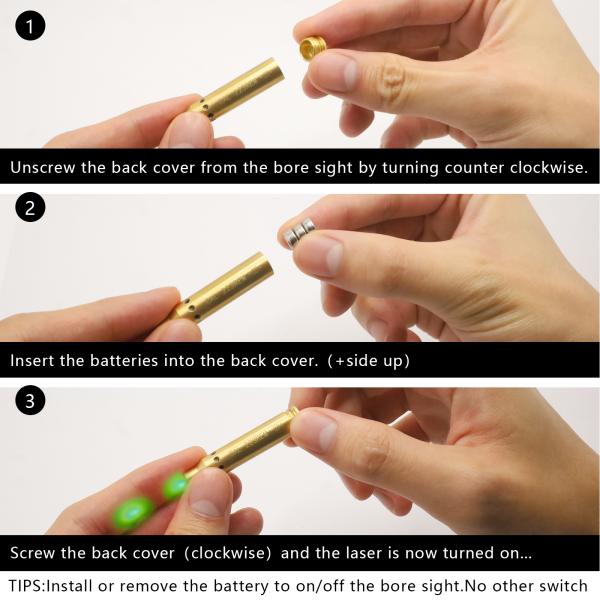 1

Unscrew the back cover from the bore sight by turning counter clockwise.

2

Insert the batteries into the back cover. (+side up)

3

Screw the back cover (clockwise) and the laser is now turned on...

TIPS:Install or remove the battery to on/off the bore sight.No other switch