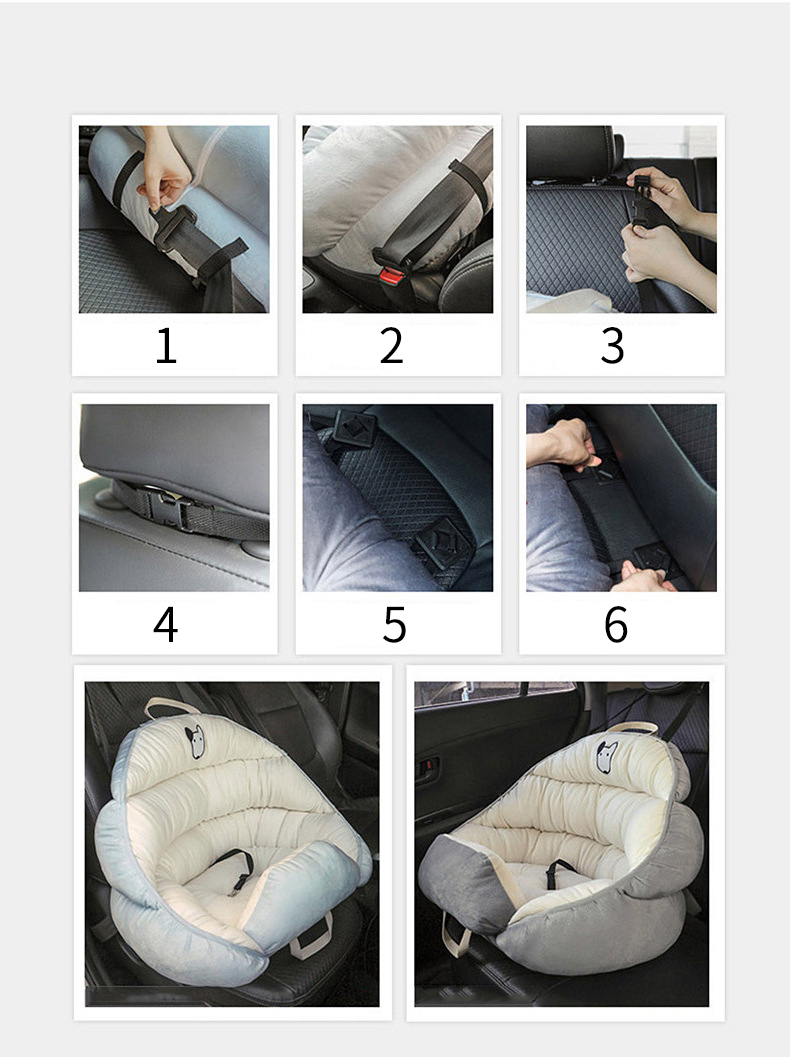 1

2

3

4

5

6