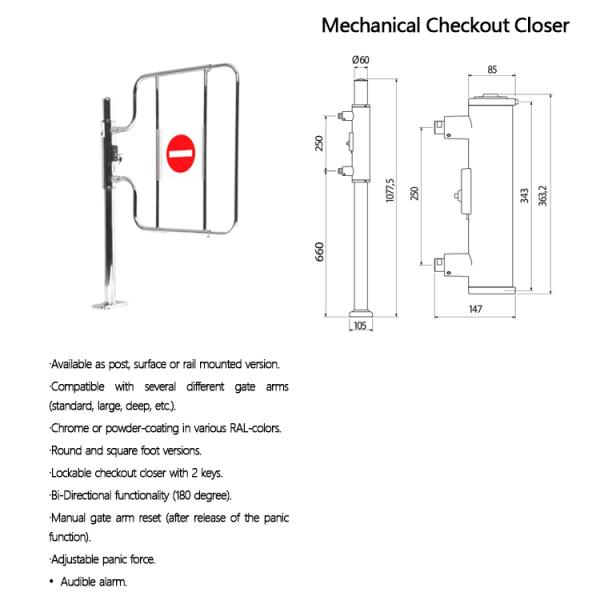 Mechanical Checkout Closer

Ø60

250

660

1077,5

105

85

250

343

363,2

147

·Available as post, surface or rail mounted version.

·Compatible with several different gate arms (standard, large, deep, etc.).

·Chrome or powder-coating in various RAL-colors.

·Round and square foot versions.

·Lockable checkout closer with 2 keys.

·Bi-Directional functionality (180 degree).

·Manual gate arm reset (after release of the panic function).

·Adjustable panic force.

• Audible alarm.