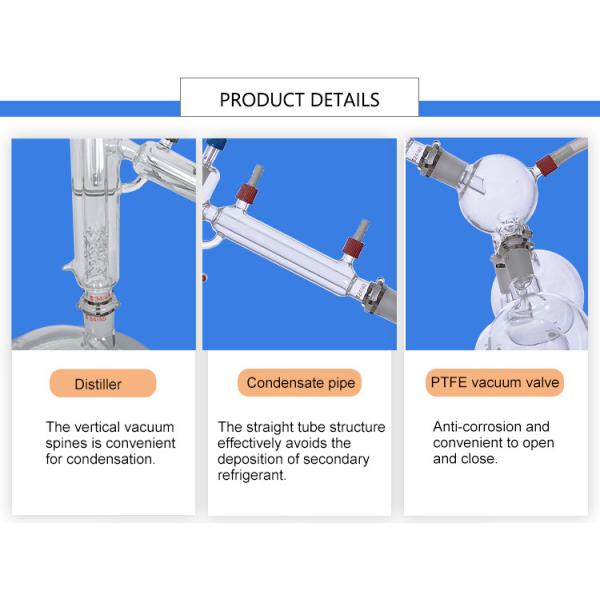 PRODUCT DETAILS

Distiller

The vertical vacuum spines is convenient for condensation.

Condensate pipe

The straight tube structure effectively avoids the deposition of secondary refrigerant.

PTFE vacuum valve

Anti-corrosion and convenient to open and close.