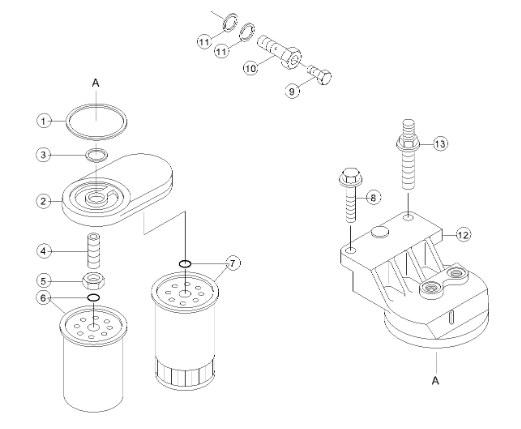 11
11
10
9
A
1
3
2
4
5
6
7
13
8
12
A