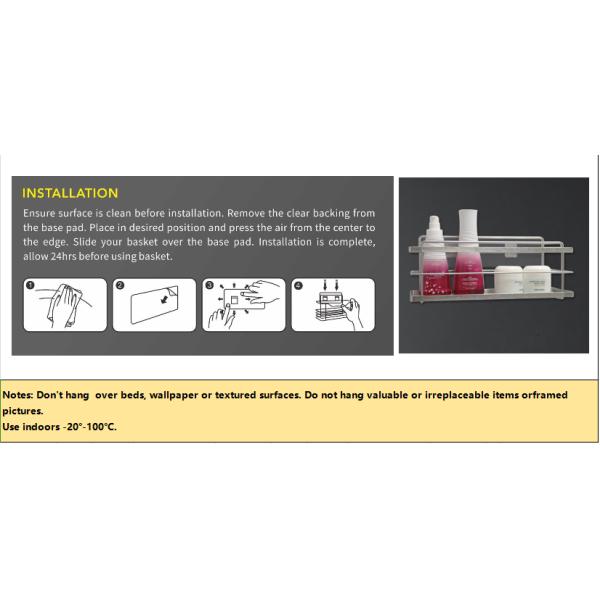 INSTALLATION

Ensure surface is clean before installation. Remove the clear backing from the base pad. Place in desired position and press the air from the center to the edge. Slide your basket over the base pad. Installation is complete, allow 24hrs before using basket.

1

2

3

4

Notes: Don't hang over beds, wallpaper or textured surfaces. Do not hang valuable or irreplaceable items orframed pictures.
Use indoors -20°-100°C.