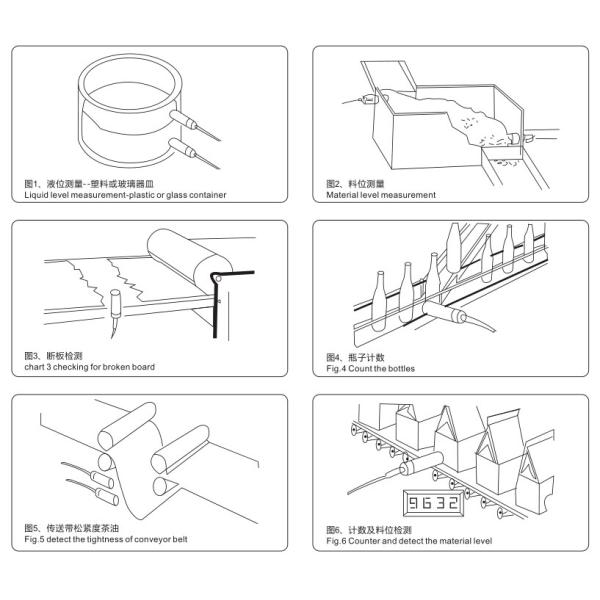 图1、液位测量--塑料或玻璃器皿
Liquid level measurement-plastic or glass container

图2、料位测量
Material level measurement

图3、断板检测
chart 3 checking for broken board

图4、瓶子计数
Fig.4 Count the bottles

图5、传送带松紧度茶油
Fig.5 detect the tightness of conveyor belt

9632

图6、计数及料位检测
Fig.6 Counter and detect the material level