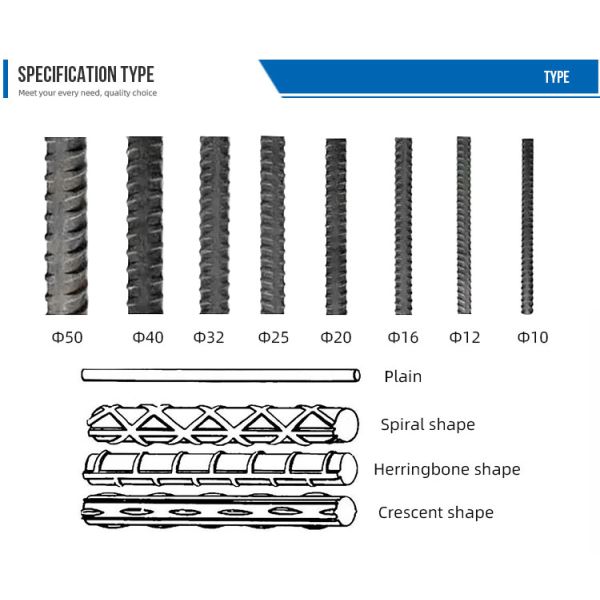 SPECIFICATION TYPE
Meet your every need, quality choice

TYPE

Φ50 Φ40 Φ32 Φ25 Φ20 Φ16 Φ12 Φ10

Plain

Spiral shape

Herringbone shape

Crescent shape