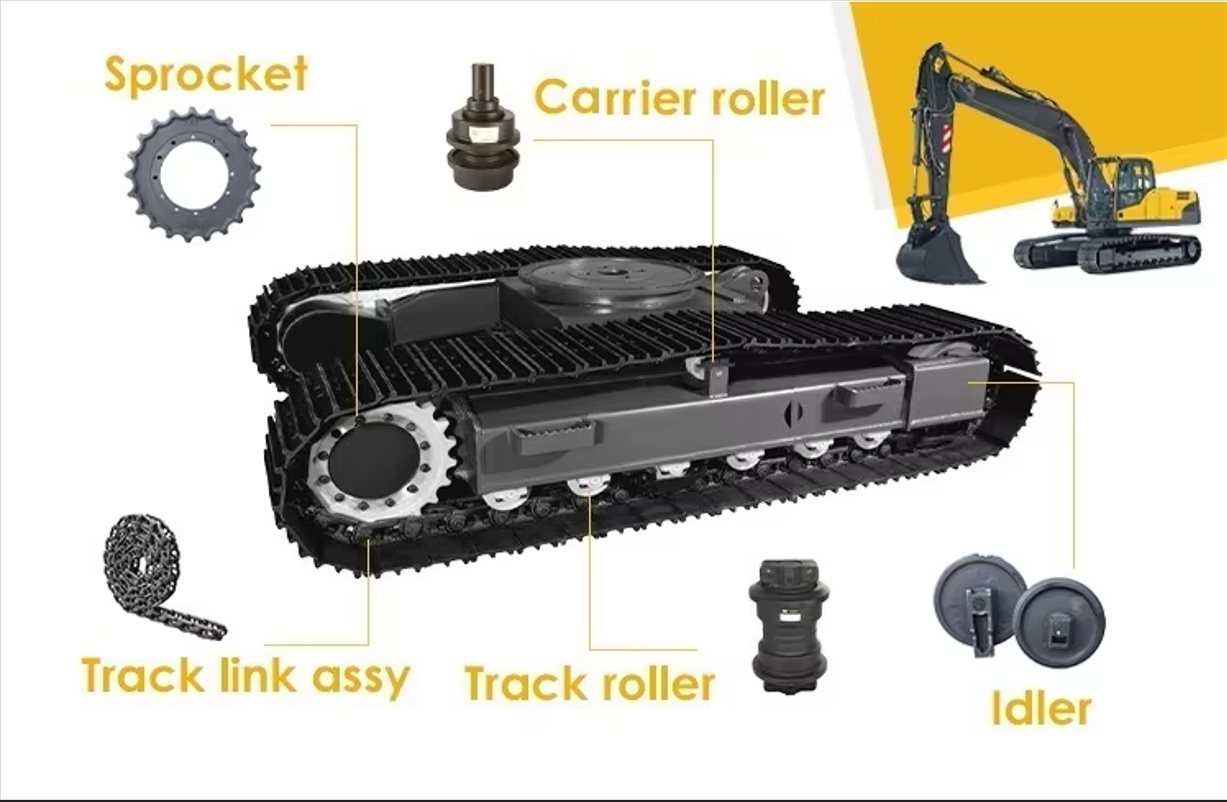 Sprocket

Carrier roller

Track link assy

Track roller

Idler