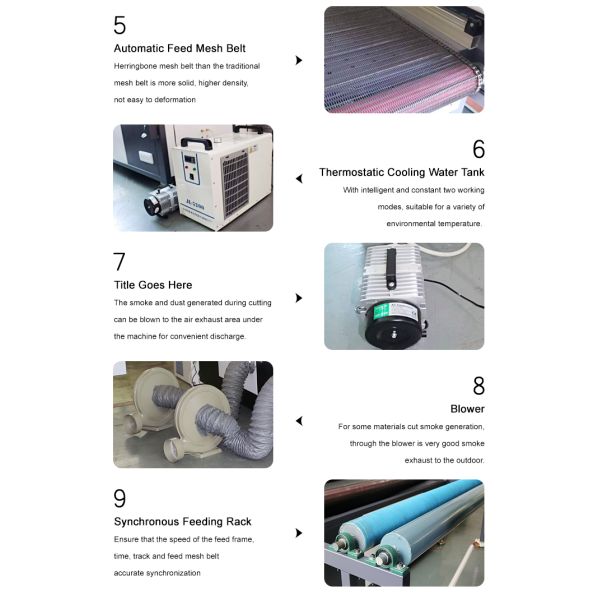 5

Automatic Feed Mesh Belt

Herringbone mesh belt than the traditional mesh belt is more solid, higher density, not easy to deformation

6

Thermostatic Cooling Water Tank

With intelligent and constant two working modes, suitable for a variety of environmental temperature.

7

Title Goes Here

The smoke and dust generated during cutting can be blown to the air exhaust area under the machine for convenient discharge.

8

Blower

For some materials cut smoke generation, through the blower is very good smoke exhaust to the outdoor.

9

Synchronous Feeding Rack

Ensure that the speed of the feed frame, time, track and feed mesh belt accurate synchronization