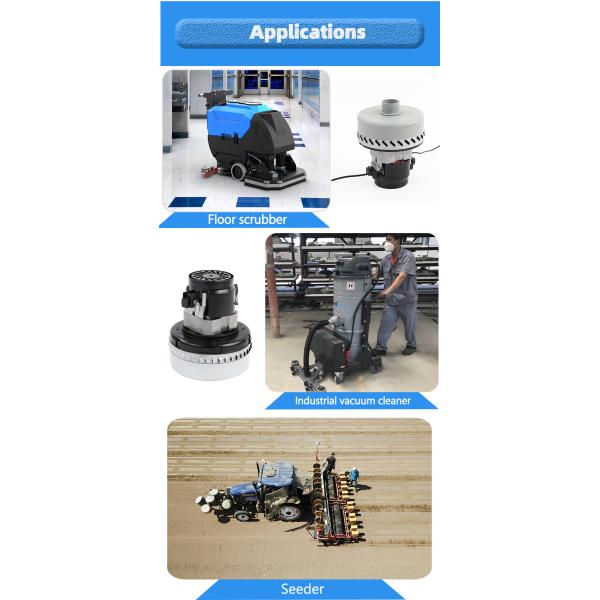 Applications

Floor scrubber

Industrial vacuum cleaner

Seeder