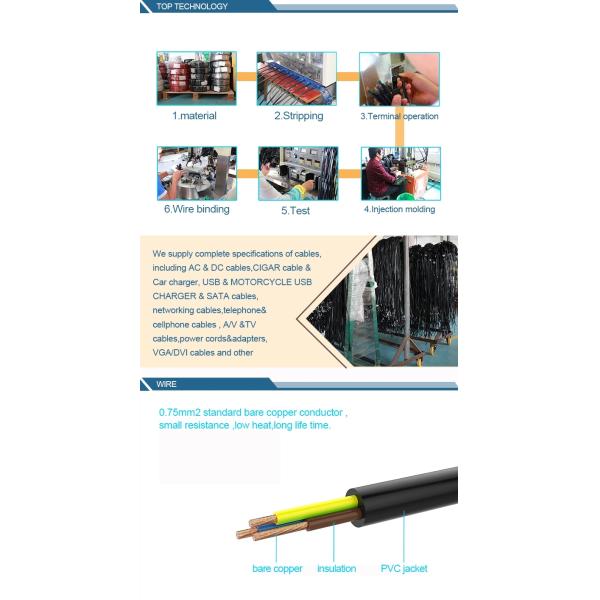 TOP TECHNOLOGY

1.material

2.Stripping

3.Terminal operation

6.Wire binding

5.Test

4.Injection molding

We supply complete specifications of cables, including AC & DC cables,CIGAR cable & Car charger, USB & MOTORCYCLE USB CHARGER & SATA cables, networking cables,telephone& cellphone cables , A/V &TV cables,power cords&adapters, VGA/DVI cables and other

WIRE

0.75mm2 standard bare copper conductor , small resistance ,low heat,long life time.

bare copper

insulation

PVC jacket