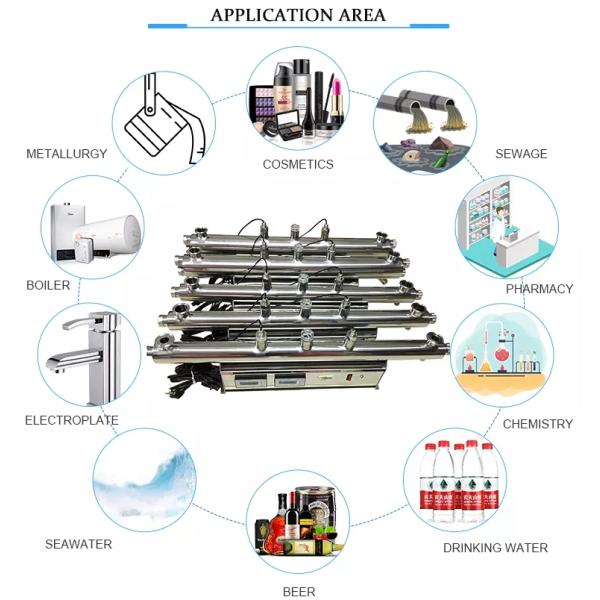 APPLICATION AREA

METALLURGY

COSMETICS

SEWAGE

BOILER

PHARMACY

ELECTROPLATE

CHEMISTRY

SEAWATER

DRINKING WATER

BEER