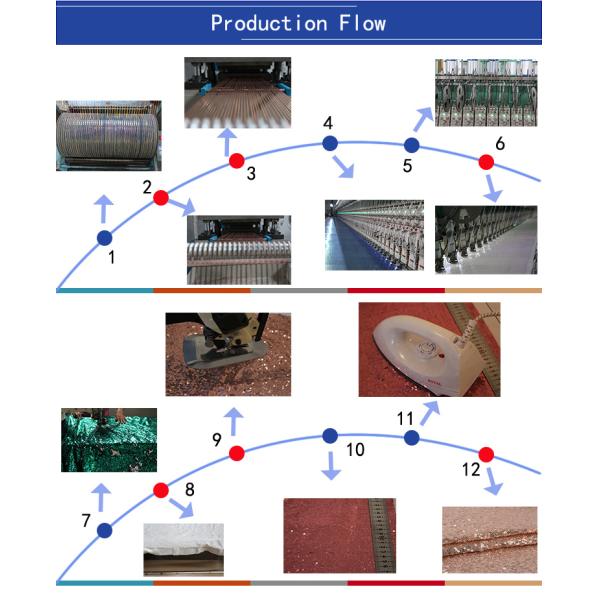 Production Flow

1
2
3
4
5
6

7
8
9
10
11
12