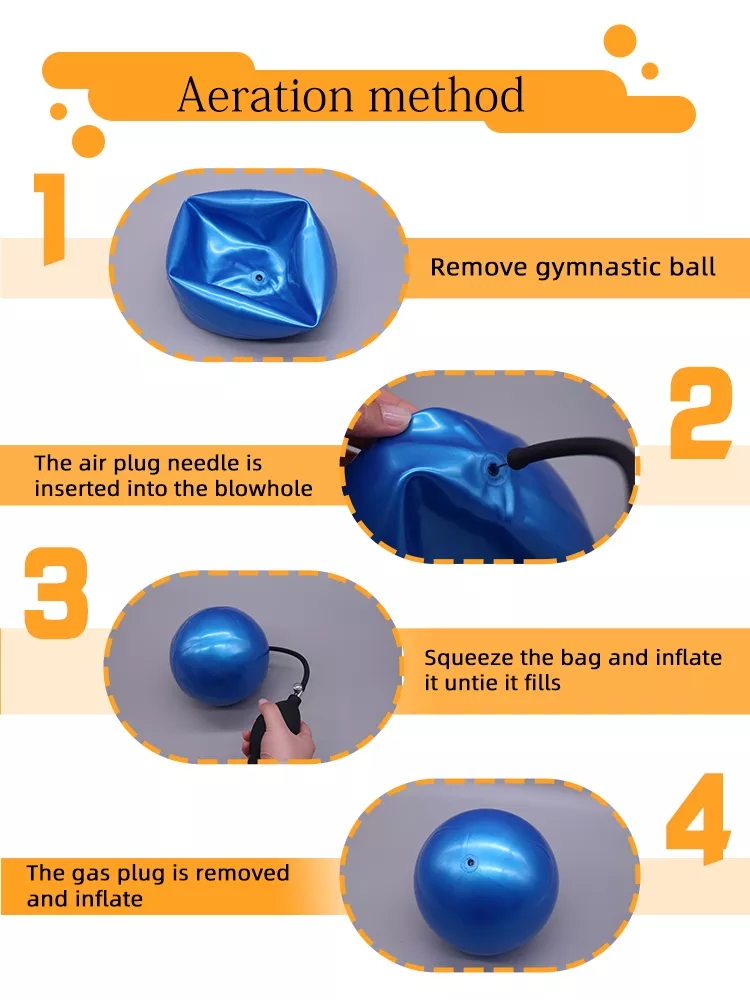 Aeration method

1

Remove gymnastic ball

2

The air plug needle is inserted into the blowhole

3

Squeeze the bag and inflate it untie it fills

4

The gas plug is removed and inflate